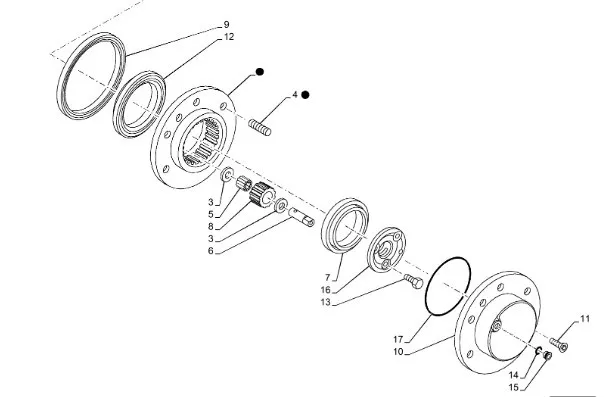 9
12
4
3
5
8
3
6
7
16
13
17
10
11
14
15